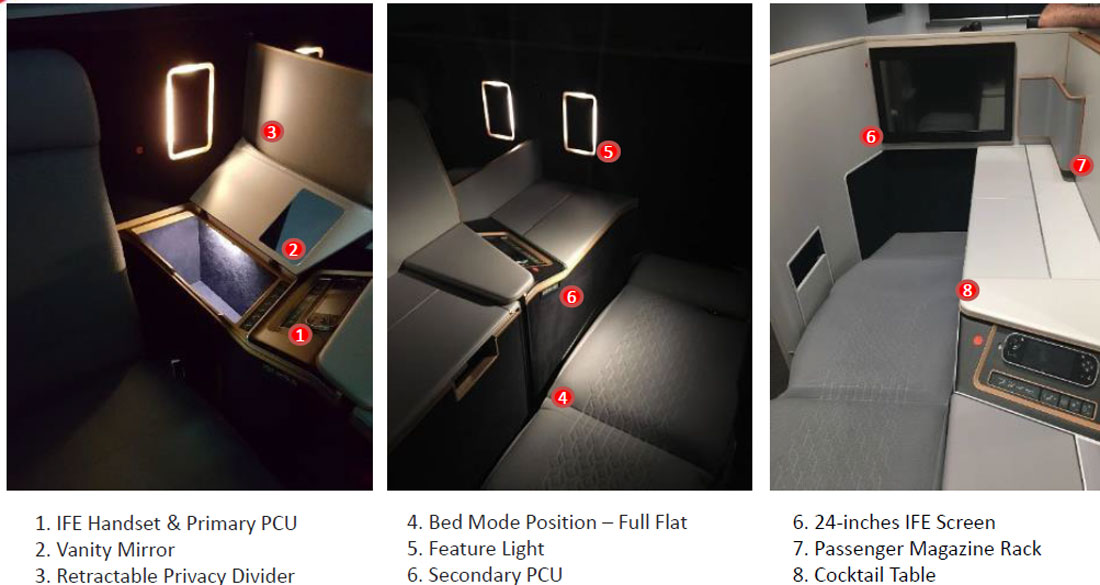 3
2
1

5
6
4

6
7
8

1. IFE Handset & Primary PCU
2. Vanity Mirror
3. Retractable Privacy Divider

4. Bed Mode Position – Full Flat
5. Feature Light
6. Secondary PCU

6. 24-inches IFE Screen
7. Passenger Magazine Rack
8. Cocktail Table